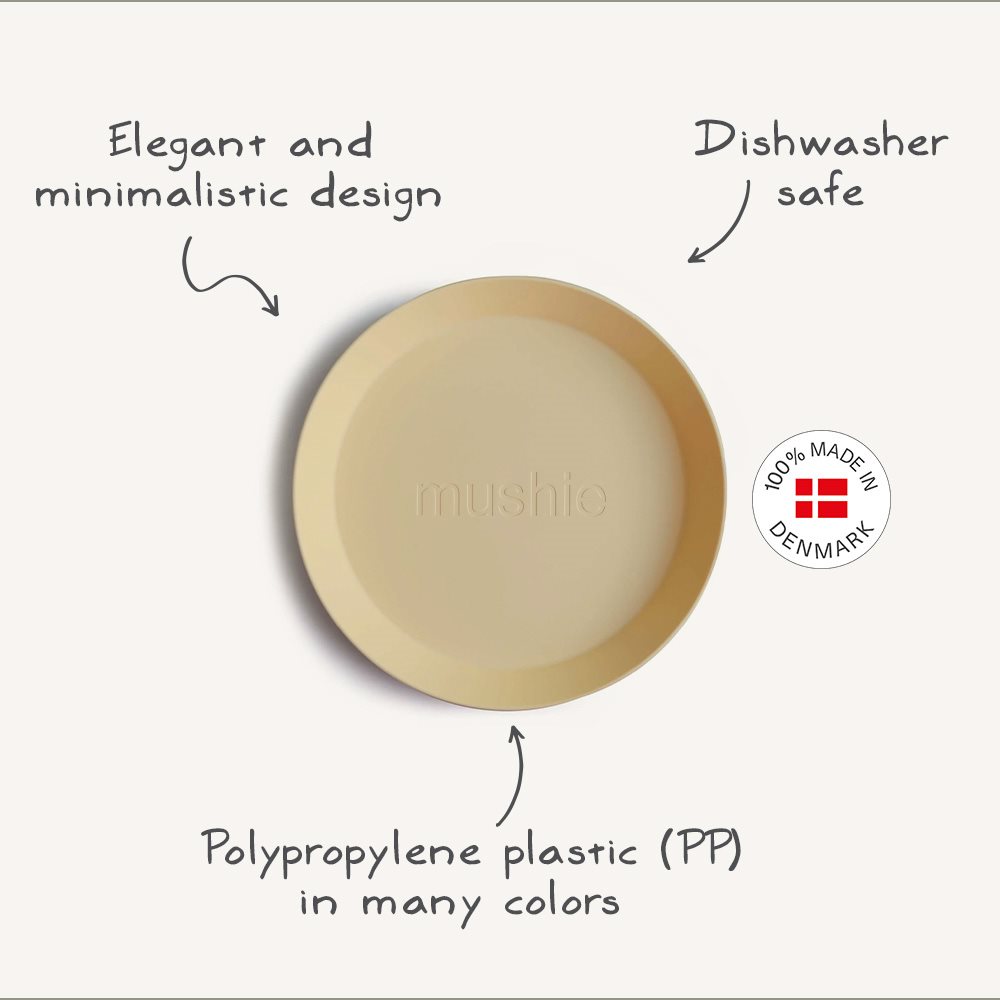 Elegant and minimalistic design

Dishwasher safe

mushie

100% MADE IN DENMARK

Polypropylene plastic (PP) in many colors